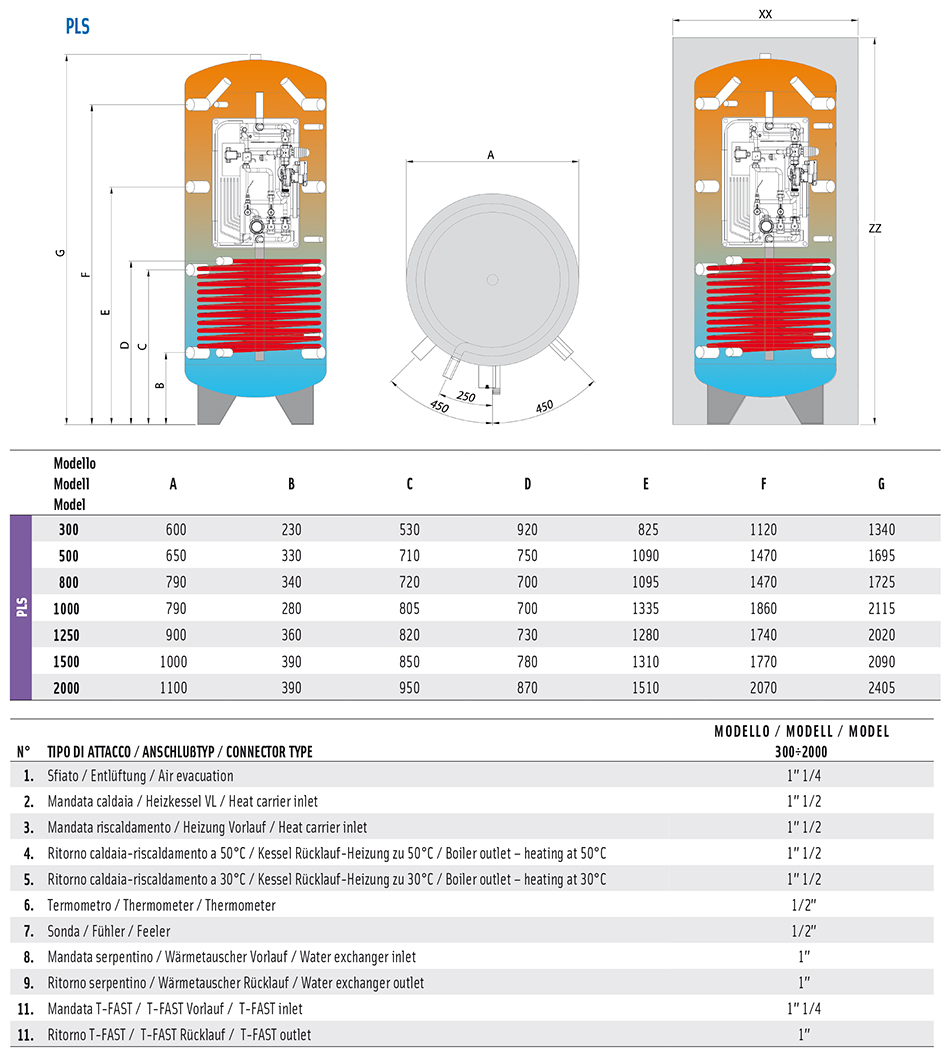 PLS

G F E D C B

A

250
450
450

XX

ZZ

| | Modello Modell Model | A | B | C | D | E | F | G |
|---|---|---|---|---|---|---|---|---|
| PLS | 300 | 600 | 230 | 530 | 920 | 825 | 1120 | 1340 |
| | 500 | 650 | 330 | 710 | 750 | 1090 | 1470 | 1695 |
| | 800 | 790 | 340 | 720 | 700 | 1095 | 1470 | 1725 |
| | 1000 | 790 | 280 | 805 | 700 | 1335 | 1860 | 2115 |
| | 1250 | 900 | 360 | 820 | 730 | 1280 | 1740 | 2020 |
| | 1500 | 1000 | 390 | 850 | 780 | 1310 | 1770 | 2090 |
| | 2000 | 1100 | 390 | 950 | 870 | 1510 | 2070 | 2405 |

| N° | TIPO DI ATTACCO / ANSCHLUßTYP / CONNECTOR TYPE | MODELLO / MODELL / MODEL 300÷2000 |
|---|---|---|
| 1. | Sfiato / Entlüftung / Air evacuation | 1" 1/4 |
| 2. | Mandata caldaia / Heizkessel VL / Heat carrier inlet | 1" 1/2 |
| 3. | Mandata riscaldamento / Heizung Vorlauf / Heat carrier inlet | 1" 1/2 |
| 4. | Ritorno caldaia-riscaldamento a 50°C / Kessel Rücklauf-Heizung zu 50°C / Boiler outlet – heating at 50°C | 1" 1/2 |
| 5. | Ritorno caldaia-riscaldamento a 30°C / Kessel Rücklauf-Heizung zu 30°C / Boiler outlet – heating at 30°C | 1" 1/2 |
| 6. | Termometro / Thermometer / Thermometer | 1/2" |
| 7. | Sonda / Fühler / Feeler | 1/2" |
| 8. | Mandata serpentino / Wärmetauscher Vorlauf / Water exchanger inlet | 1" |
| 9. | Ritorno serpentino / Wärmetauscher Rücklauf / Water exchanger outlet | 1" |
| 11. | Mandata T-FAST / T-FAST Vorlauf / T-FAST inlet | 1" 1/4 |
| 11. | Ritorno T-FAST / T-FAST Rücklauf / T-FAST outlet | 1" |